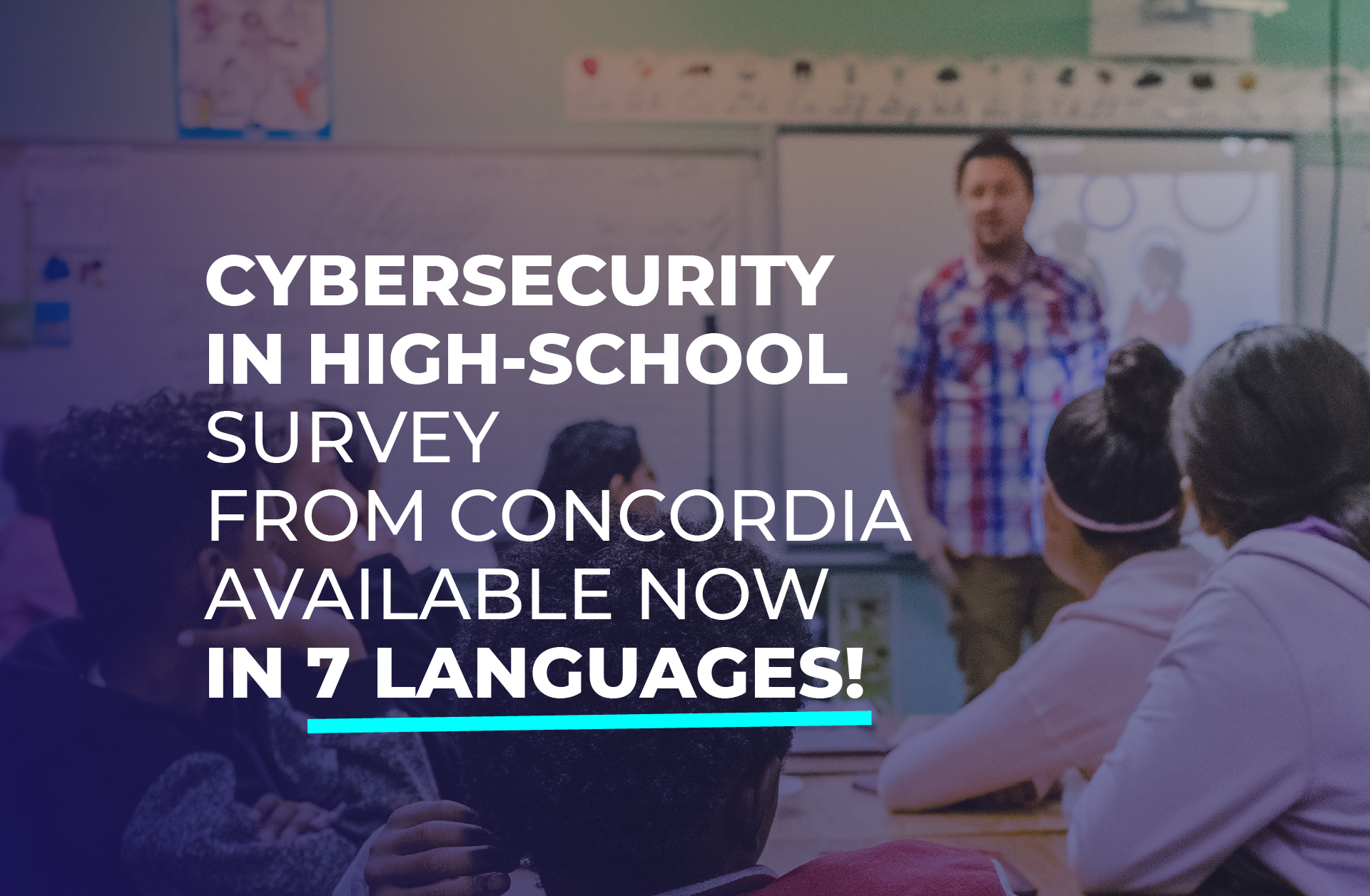 CYBERSECURITY
IN HIGH-SCHOOL
SURVEY
FROM CONCORDIA
AVAILABLE NOW
IN 7 LANGUAGES!