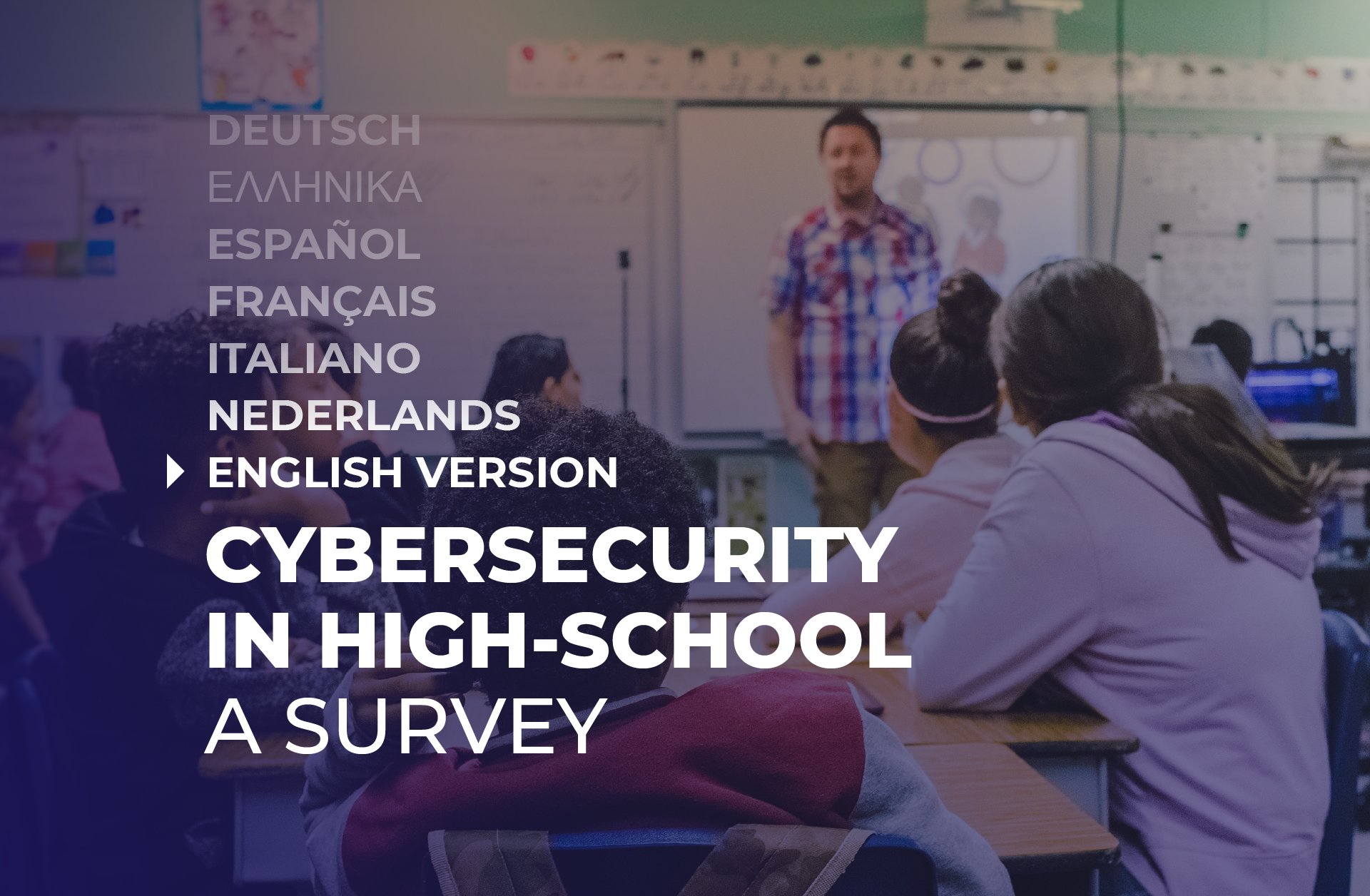 DEUTSCH
ΕΛΛΗΝΙΚΑ
ESPAÑOL
FRANÇAIS
ITALIANO
NEDERLANDS
ENGLISH VERSION

CYBERSECURITY IN HIGH-SCHOOL
A SURVEY