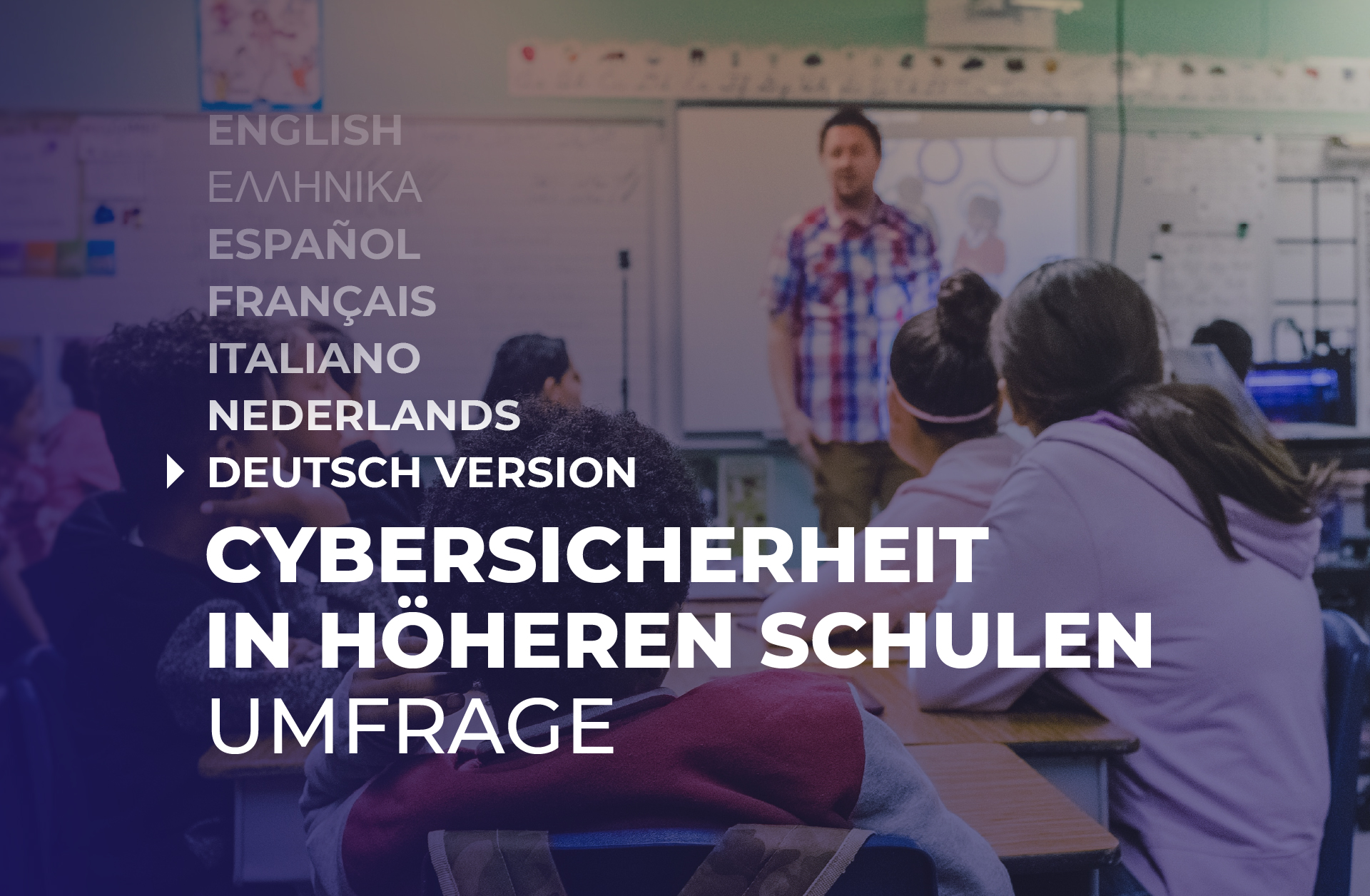 ENGLISH
ΕΛΛΗΝΙΚΑ
ESPAÑOL
FRANÇAIS
ITALIANO
NEDERLANDS
DEUTSCH VERSION

CYBERSICHERHEIT IN HÖHEREN SCHULEN
UMFRAGE