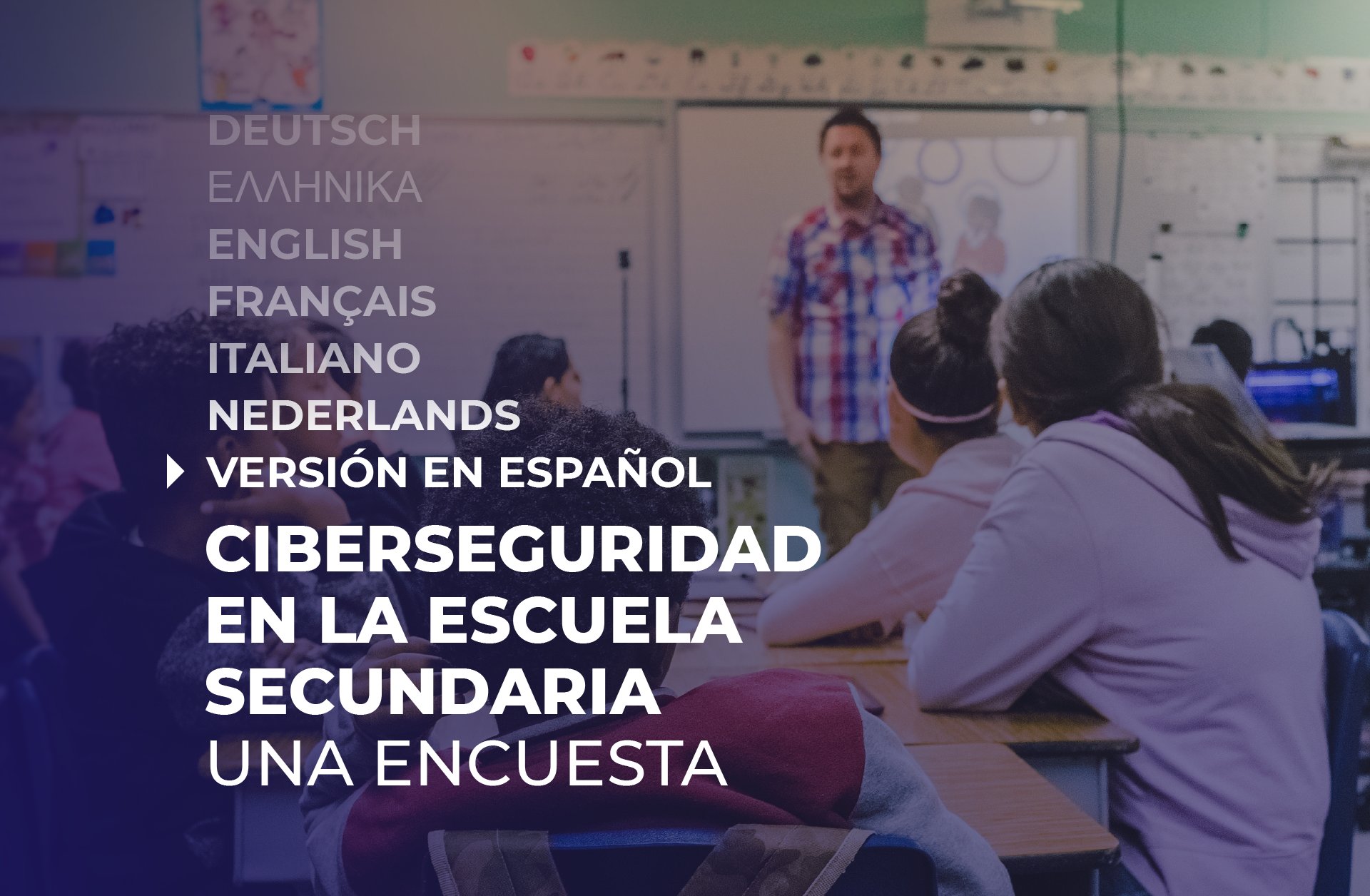 DEUTSCH
ΕΛΛΗΝΙΚΑ
ENGLISH
FRANÇAIS
ITALIANO
NEDERLANDS
VERSIÓN EN ESPAÑOL

CIBERSEGURIDAD EN LA ESCUELA SECUNDARIA
UNA ENCUESTA