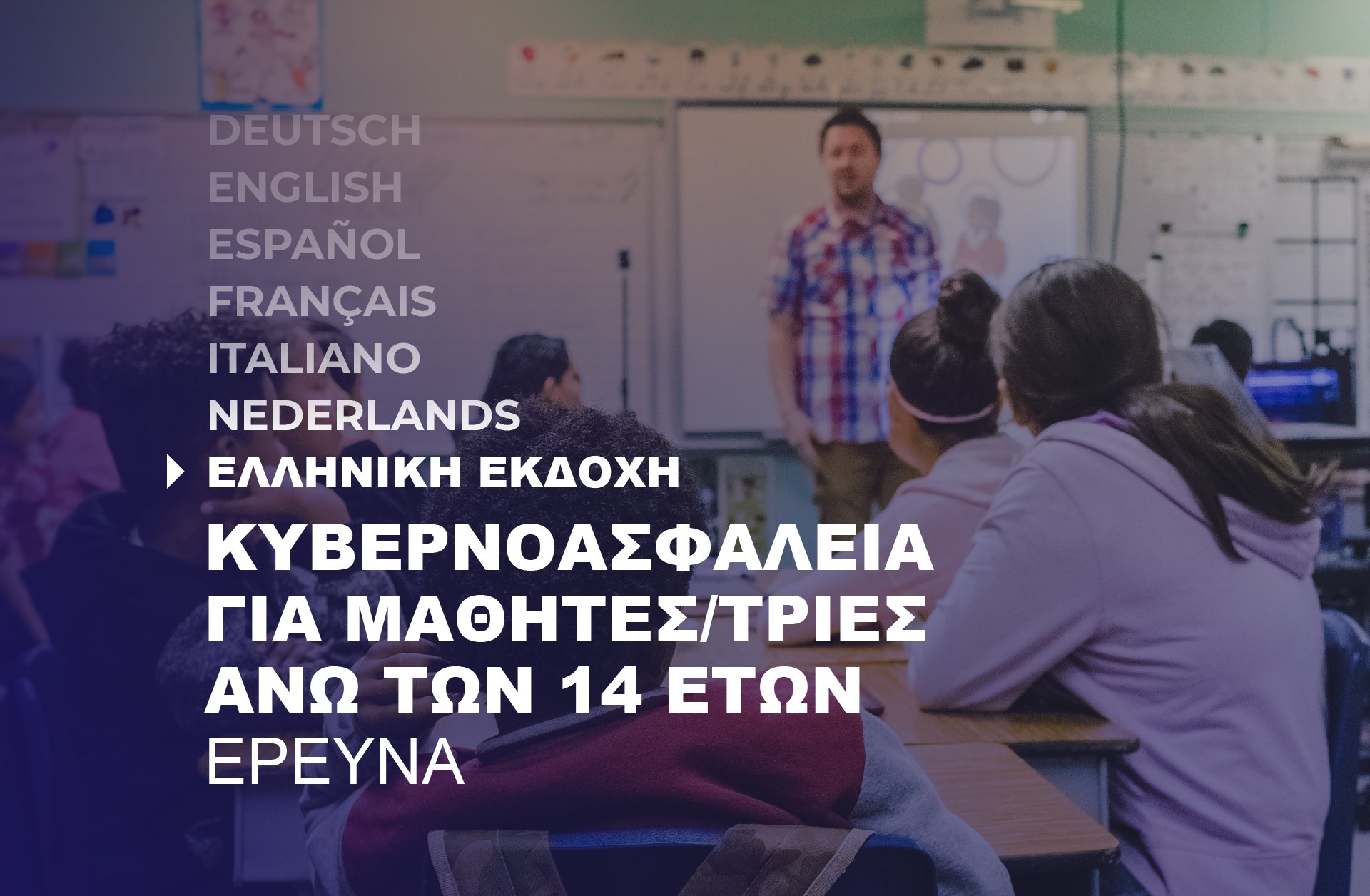 DEUTSCH
ENGLISH
ESPAÑOL
FRANÇAIS
ITALIANO
NEDERLANDS
ΕΛΛΗΝΙΚΗ ΕΚΔΟΧΗ

ΚΥΒΕΡΝΟΑΣΦΑΛΕΙΑ ΓΙΑ ΜΑΘΗΤΕΣ/ΤΡΙΕΣ ΑΝΩ ΤΩΝ 14 ΕΤΩΝ
ΕΡΕΥΝΑ