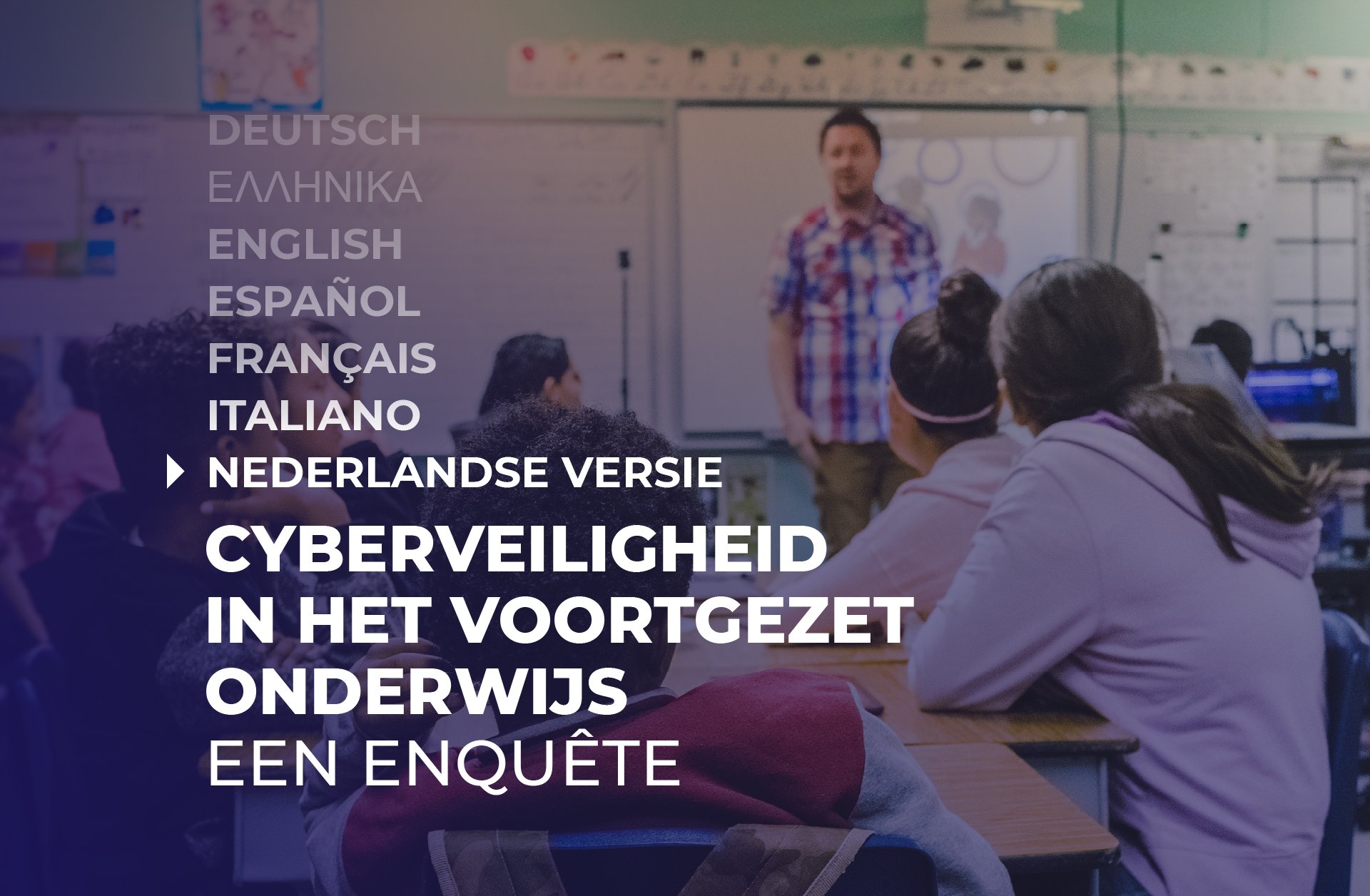 DEUTSCH
ΕΛΛΗΝΙΚΑ
ENGLISH
ESPAÑOL
FRANÇAIS
ITALIANO
NEDERLANDSE VERSIE

CYBERVEILIGHEID IN HET VOORTGEZET ONDERWIJS
EEN ENQUÊTE