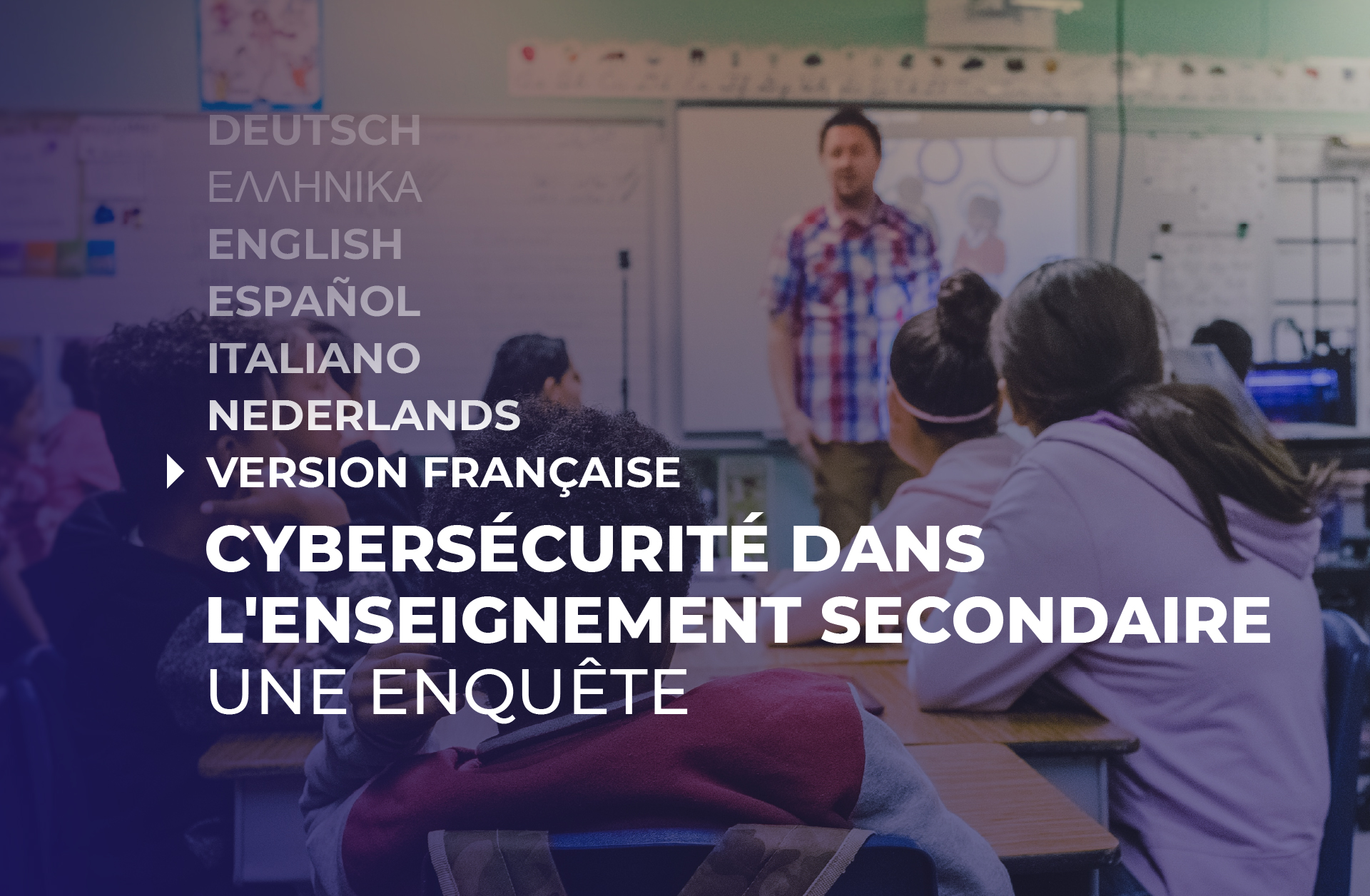 DEUTSCH
ΕΛΛΗΝΙΚΑ
ENGLISH
ESPAÑOL
ITALIANO
NEDERLANDS
VERSION FRANÇAISE

CYBERSÉCURITÉ DANS L'ENSEIGNEMENT SECONDAIRE
UNE ENQUÊTE