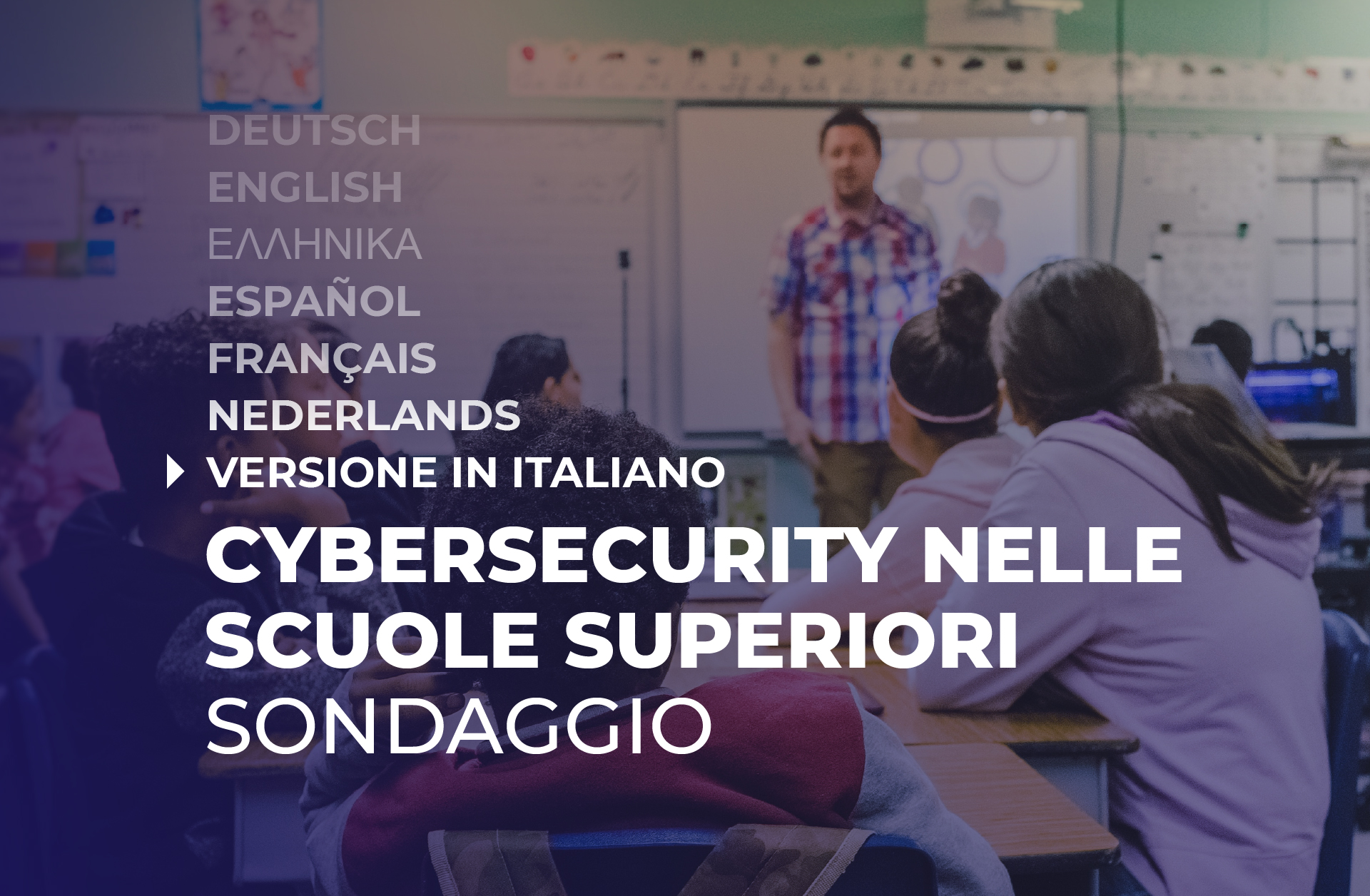 DEUTSCH
ENGLISH
ΕΛΛΗΝΙΚΑ
ESPAÑOL
FRANÇAIS
NEDERLANDS
VERSIONE IN ITALIANO

CYBERSECURITY NELLE SCUOLE SUPERIORI
SONDAGGIO