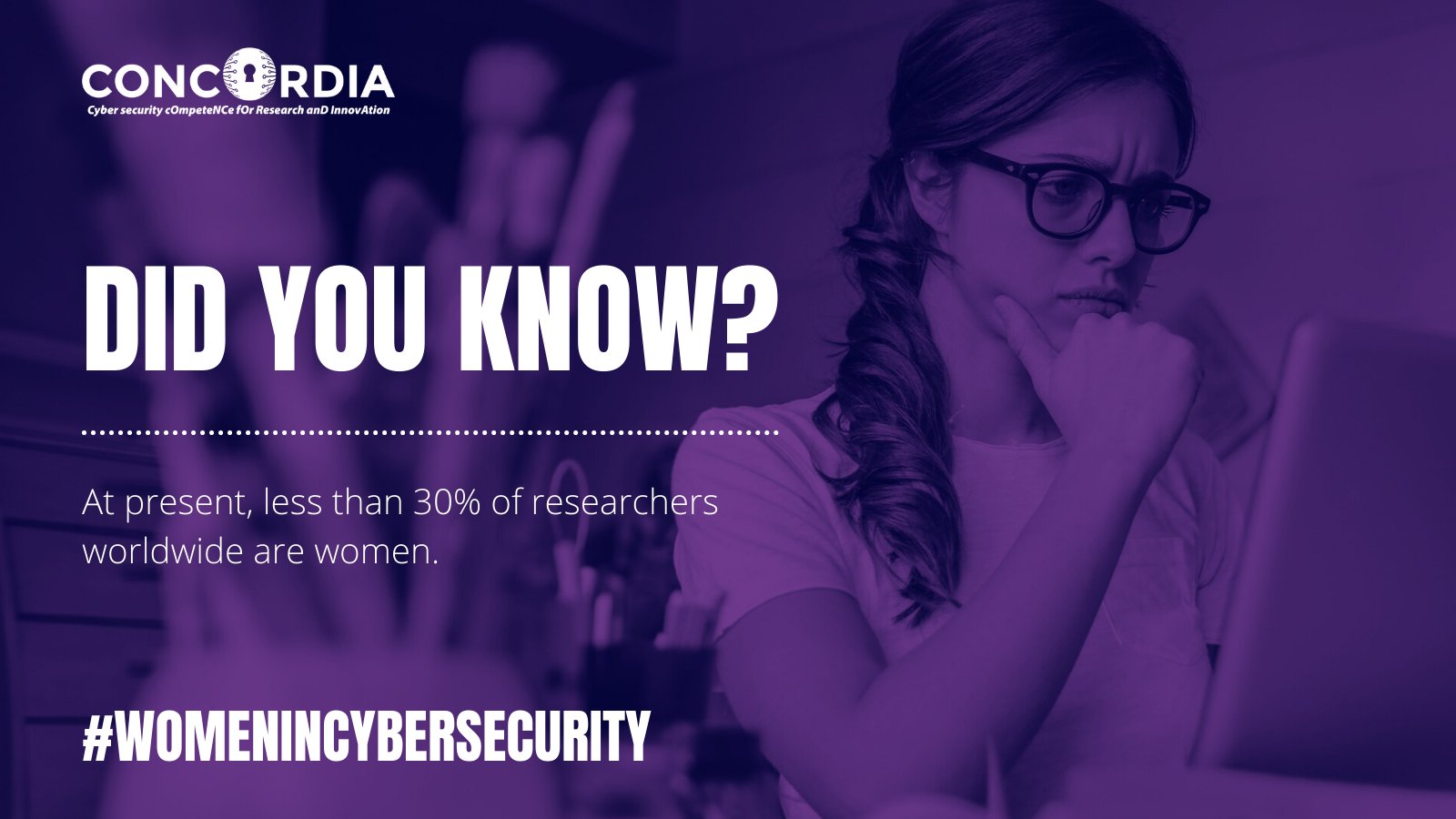 CONCORDIA
Cyber security cOmpeteNCe fOr Research anD InnovAtion

DID YOU KNOW?

At present, less than 30% of researchers worldwide are women.

#WOMENINCYBERSECURITY