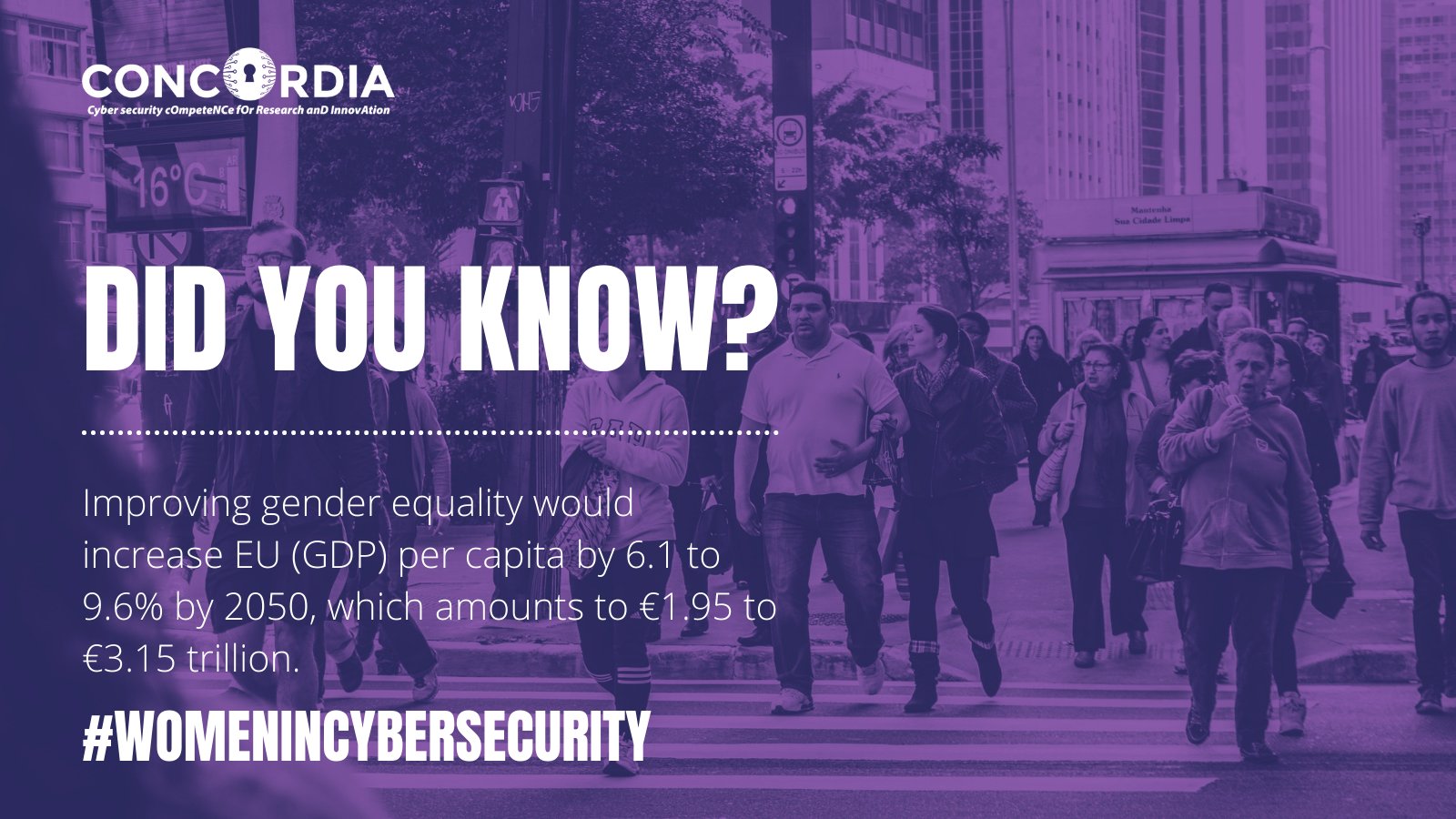 CONCORDIA
Cyber security cOmpeteNCe fOr Research anD InnovAtion

16°C

Mantenha
Sua Cidade Limpa

DID YOU KNOW?

Improving gender equality would increase EU (GDP) per capita by 6.1 to 9.6% by 2050, which amounts to €1.95 to €3.15 trillion.

#WOMENINCYBERSECURITY